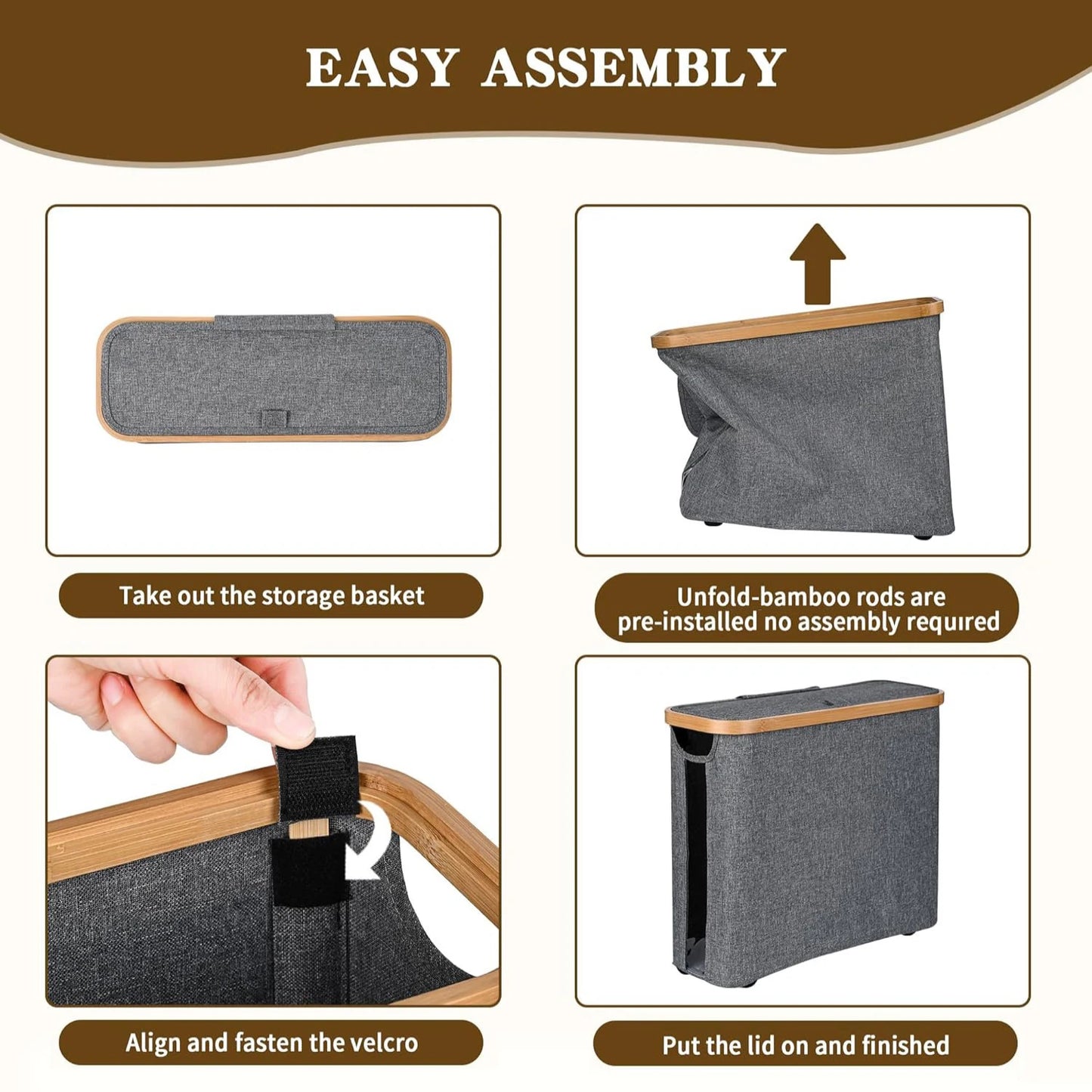 EASY ASSEMBLY

Take out the storage basket

Unfold-bamboo rods are pre-installed no assembly required

Align and fasten the velcro

Put the lid on and finished