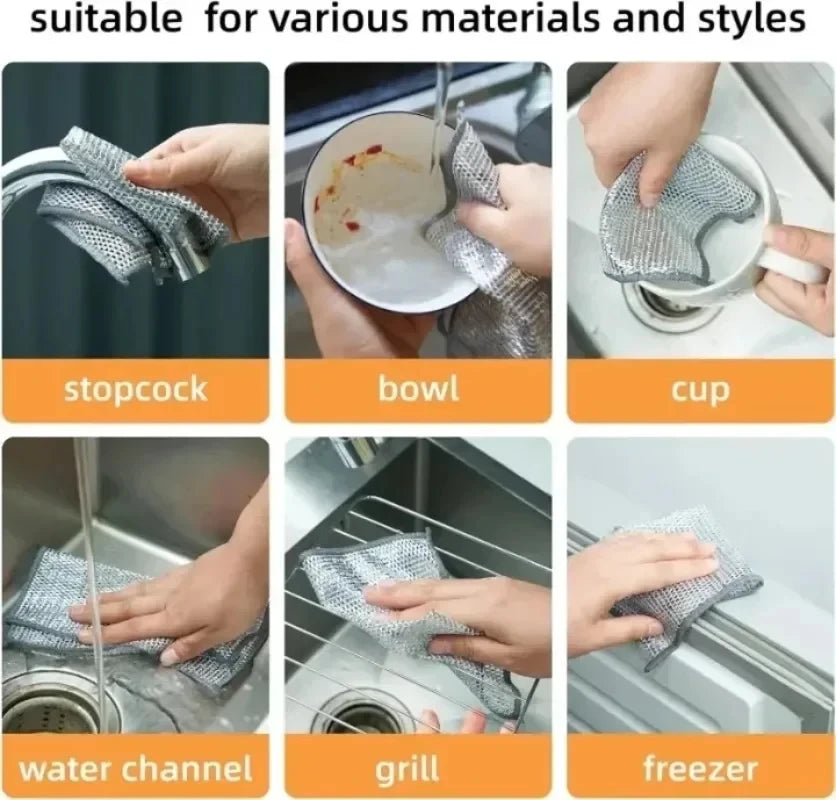 suitable for various materials and styles

stopcock

bowl

cup

water channel

grill

freezer