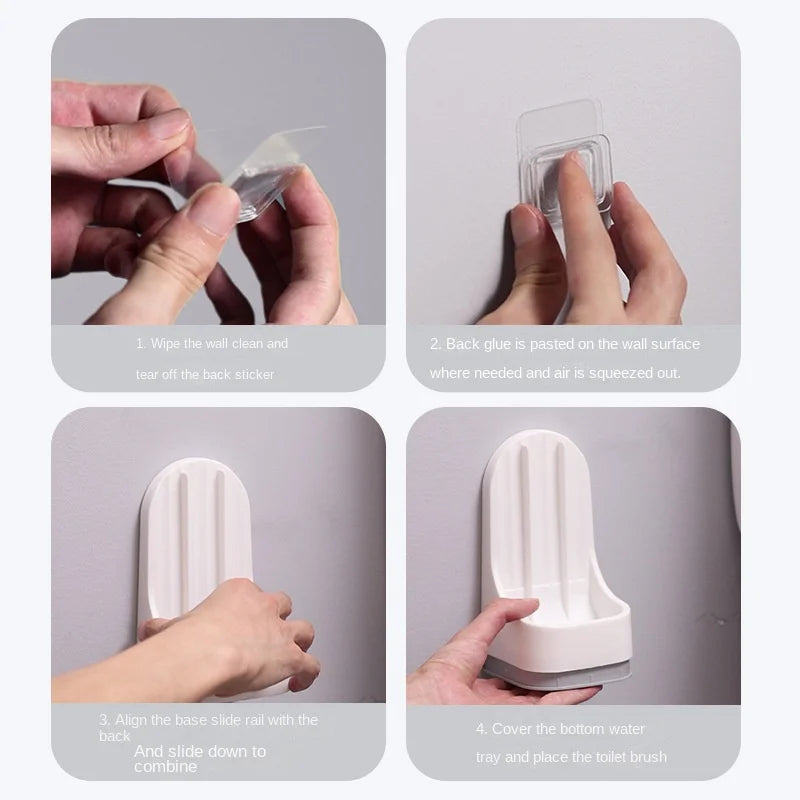 1. Wipe the wall clean and

tear off the back sticker

2. Back glue is pasted on the wall surface

where needed and air is squeezed out.

3. Align the base slide rail with the back

And slide down to combine

4. Cover the bottom water

tray and place the toilet brush