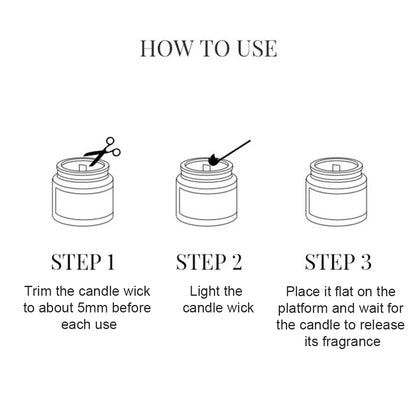 HOW TO USE

STEP 1

Trim the candle wick to about 5mm before each use

STEP 2

Light the candle wick

STEP 3

Place it flat on the platform and wait for the candle to release its fragrance