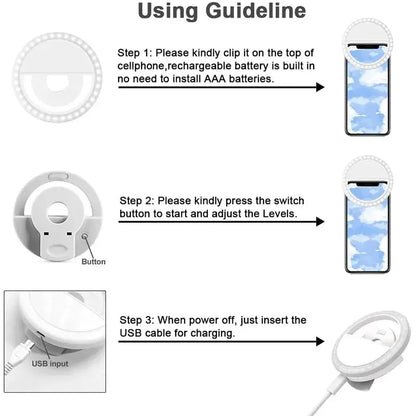 Using Guideline

Step 1: Please kindly clip it on the top of cellphone,rechargeable battery is built in no need to install AAA batteries.

Step 2: Please kindly press the switch button to start and adjust the Levels.

Button

Step 3: When power off, just insert the USB cable for charging.

USB input