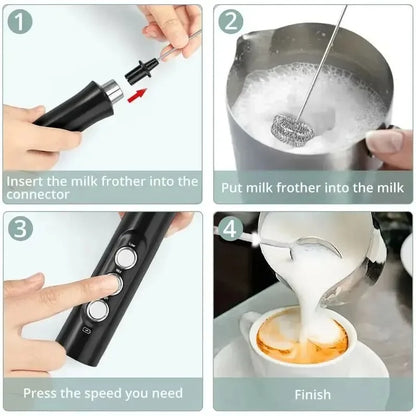 1

Insert the milk frother into the connector

2

Put milk frother into the milk

3

Press the speed you need

4

Finish